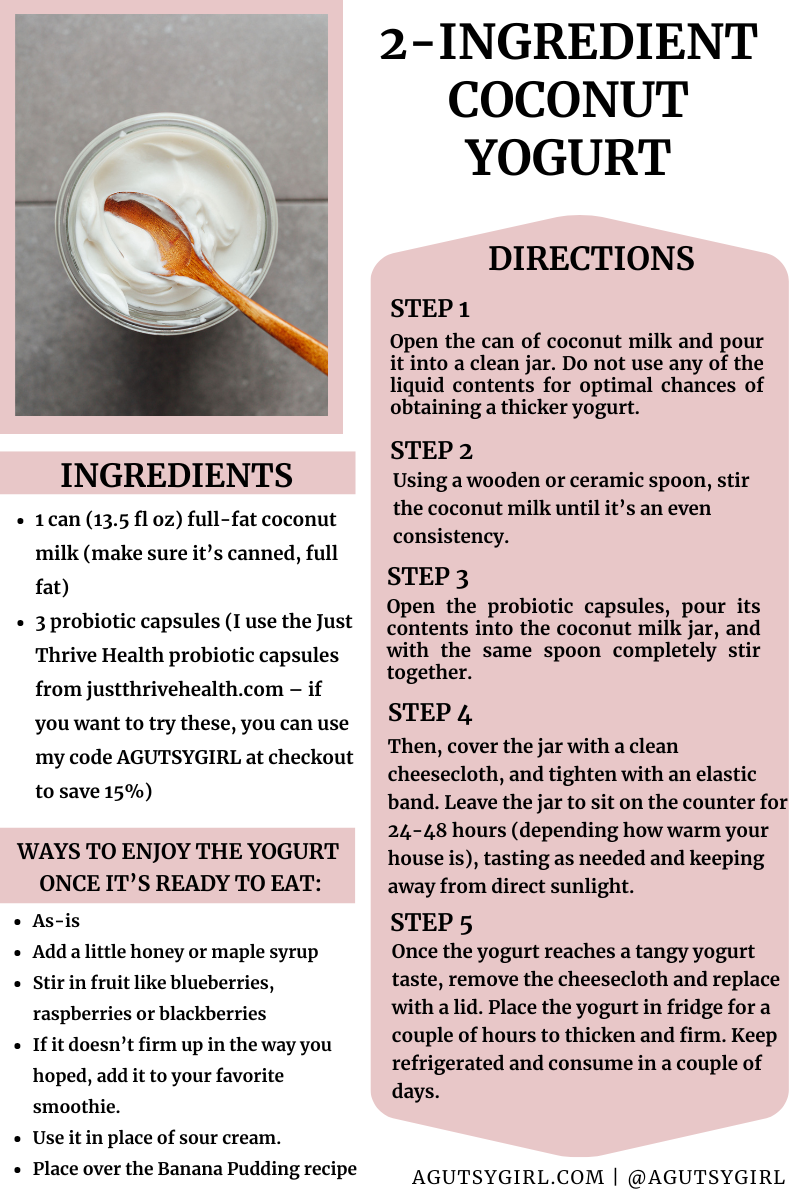 2-INGREDIENT COCONUT YOGURT

INGREDIENTS

- 1 can (13.5 fl oz) full-fat coconut milk (make sure it's canned, full fat)
- 3 probiotic capsules (I use the Just Thrive Health probiotic capsules from justthrivehealth.com – if you want to try these, you can use my code AGUTSYGIRL at checkout to save 15%)

WAYS TO ENJOY THE YOGURT ONCE IT'S READY TO EAT:

- As-is
- Add a little honey or maple syrup
- Stir in fruit like blueberries, raspberries or blackberries
- If it doesn't firm up in the way you hoped, add it to your favorite smoothie.
- Use it in place of sour cream.
- Place over the Banana Pudding recipe

DIRECTIONS

STEP 1
Open the can of coconut milk and pour it into a clean jar. Do not use any of the liquid contents for optimal chances of obtaining a thicker yogurt.

STEP 2
Using a wooden or ceramic spoon, stir the coconut milk until it's an even consistency.

STEP 3
Open the probiotic capsules, pour its contents into the coconut milk jar, and with the same spoon completely stir together.

STEP 4
Then, cover the jar with a clean cheesecloth, and tighten with an elastic band. Leave the jar to sit on the counter for 24-48 hours (depending how warm your house is), tasting as needed and keeping away from direct sunlight.

STEP 5
Once the yogurt reaches a tangy yogurt taste, remove the cheesecloth and replace with a lid. Place the yogurt in fridge for a couple of hours to thicken and firm. Keep refrigerated and consume in a couple of days.

AGUTSYGIRL.COM | @AGUTSYGIRL